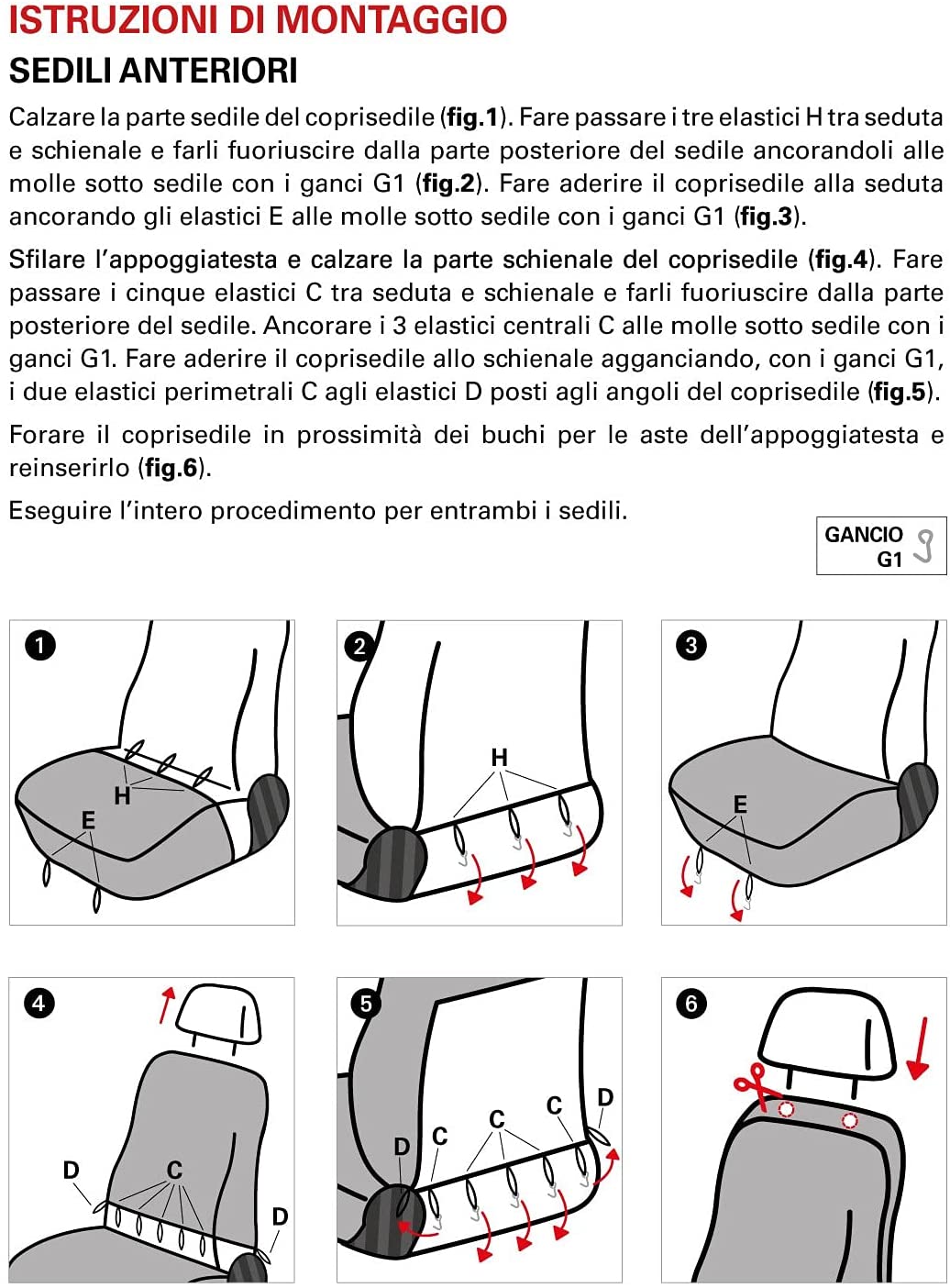 ISTRUZIONI DI MONTAGGIO

SEDILI ANTERIORI

Calzare la parte sedile del coprisedile (fig.1). Fare passare i tre elastici H tra seduta e schienale e farli fuoriuscire dalla parte posteriore del sedile ancorandoli alle molle sotto sedile con i ganci G1 (fig.2). Fare aderire il coprisedile alla seduta ancorando gli elastici E alle molle sotto sedile con i ganci G1 (fig.3).

Sfilare l'appoggiatesta e calzare la parte schienale del coprisedile (fig.4). Fare passare i cinque elastici C tra seduta e schienale e farli fuoriuscire dalla parte posteriore del sedile. Ancorare i 3 elastici centrali C alle molle sotto sedile con i ganci G1. Fare aderire il coprisedile allo schienale agganciando, con i ganci G1, i due elastici perimetrali C agli elastici D posti agli angoli del coprisedile (fig.5).

Forare il coprisedile in prossimità dei buchi per le aste dell'appoggiatesta e reinserirlo (fig.6).

Eseguire l'intero procedimento per entrambi i sedili.

GANCIO G1

1
H
E

2
H

3
E

4
D
C
D

5
D
C
C
C
D

6